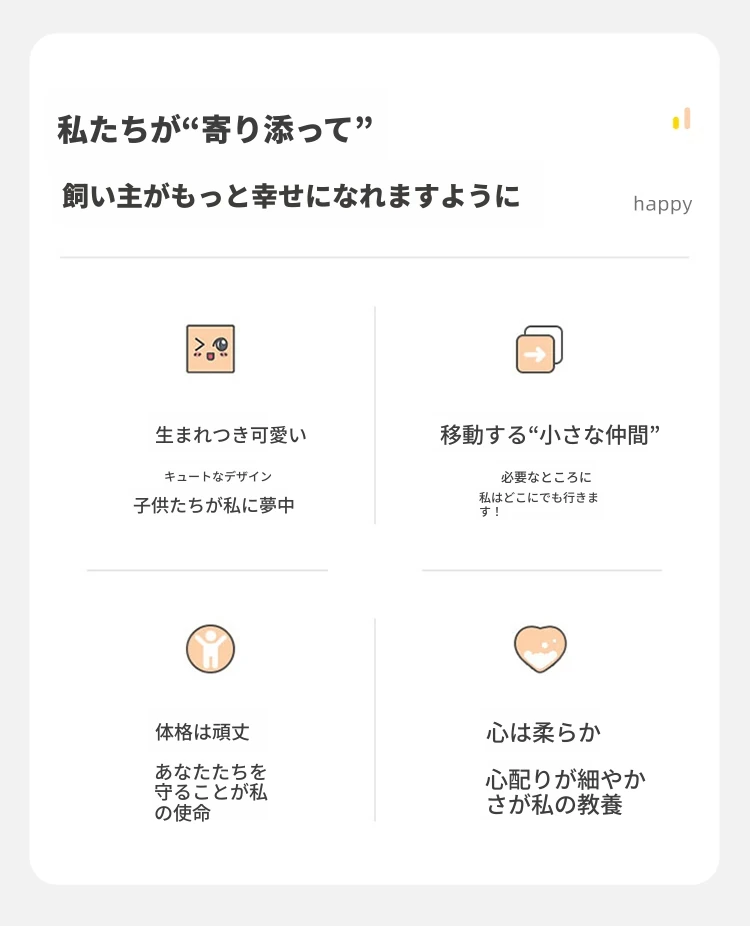 私たちが“寄り添って”

飼い主がもっと幸せになれますように

happy

生まれつき可愛い

キュートなデザイン

子供たちが私に夢中

移動する“小さな仲間”

必要なところに

私はどこにでも行きます！

体格は頑丈

あなたたちを守ることが私の使命

心は柔らか

心配りが細やかさが私の教養