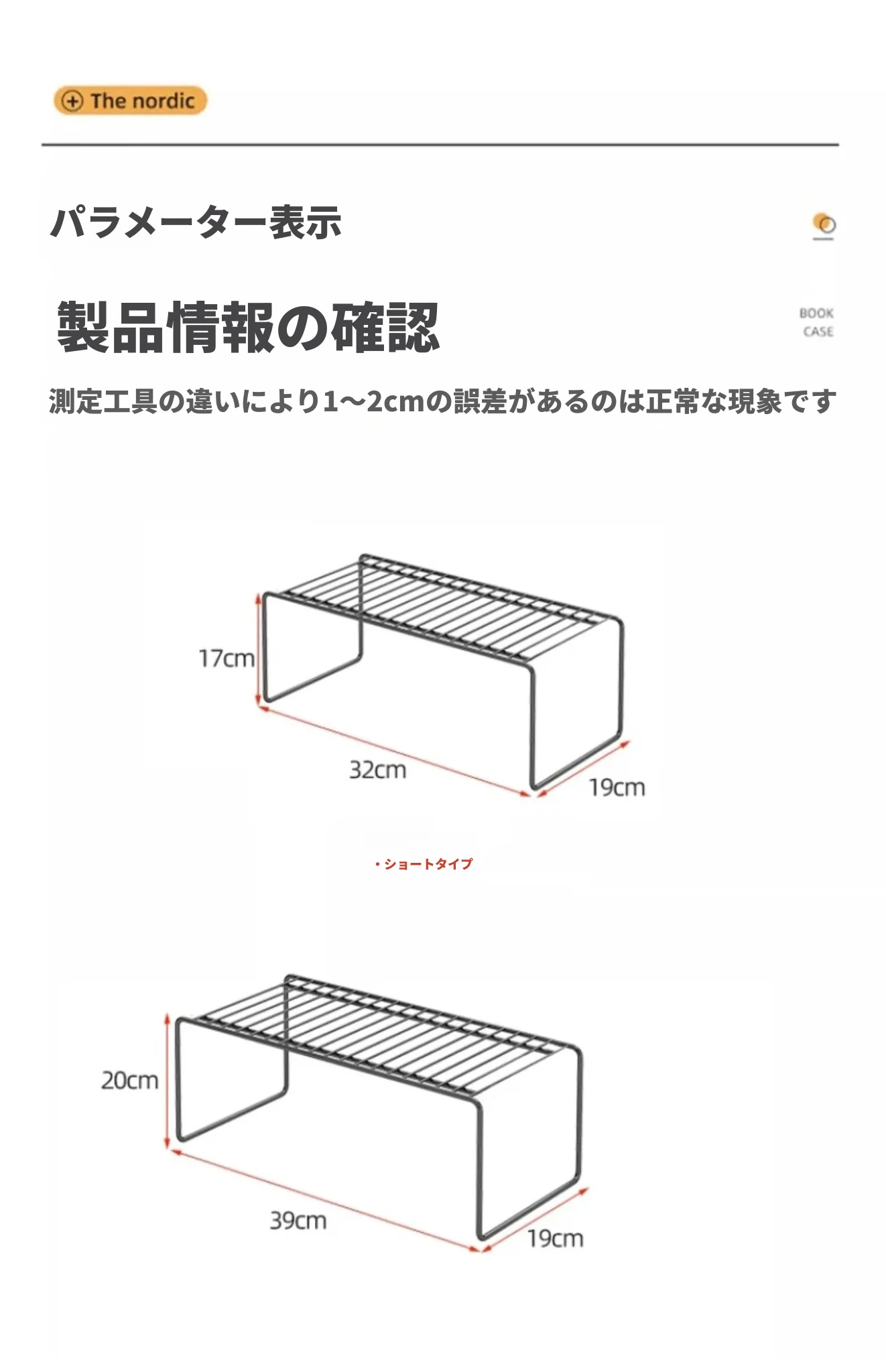 The nordic

パラメーター表示

製品情報の確認

BOOK CASE

測定工具の違いにより1〜2cmの誤差があるのは正常な現象です

17cm

32cm

19cm

・ショートタイプ

20cm

39cm

19cm