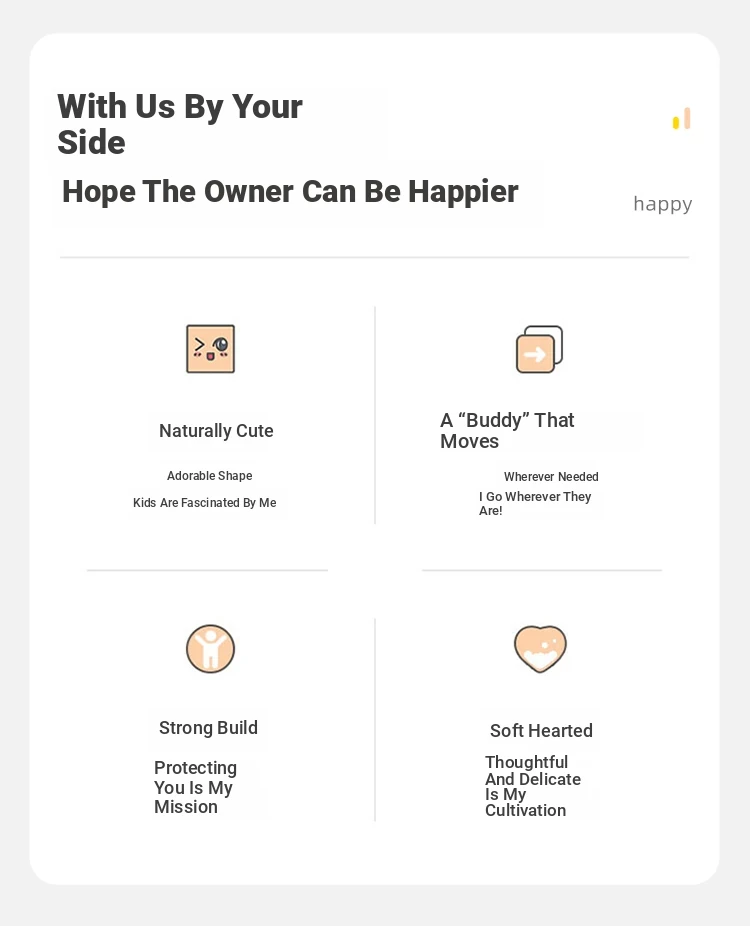 With Us By Your Side

Hope The Owner Can Be Happier

happy

Naturally Cute

Adorable Shape

Kids Are Fascinated By Me

A "Buddy" That Moves

Wherever Needed

I Go Wherever They Are!

Strong Build

Protecting You Is My Mission

Soft Hearted

Thoughtful And Delicate Is My Cultivation