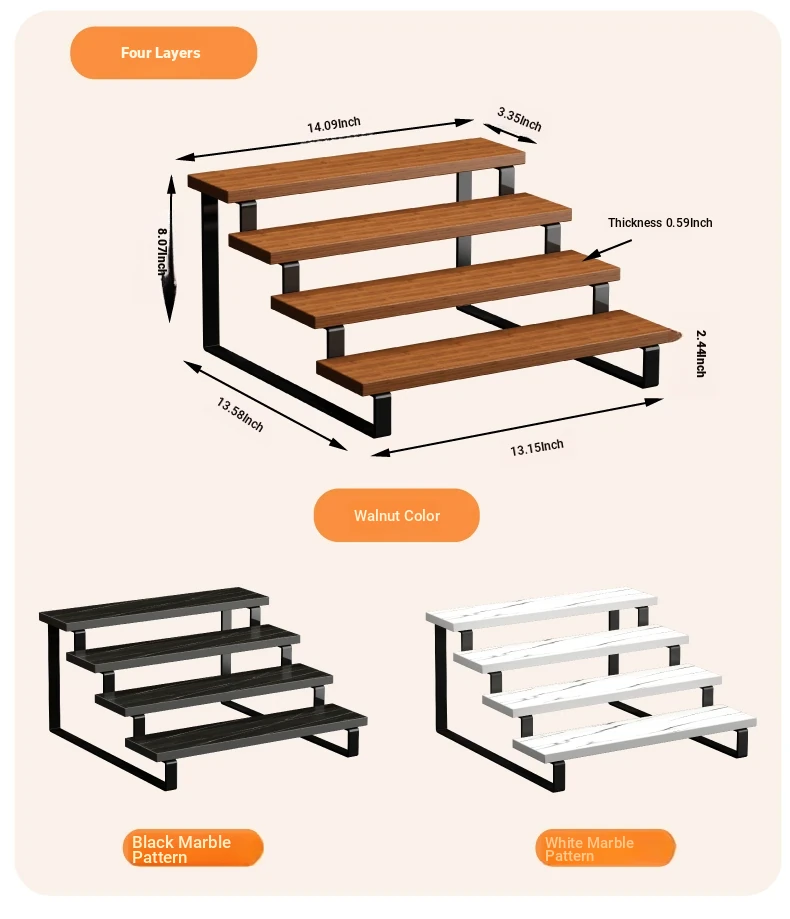 Four Layers

14.09Inch

3.35Inch

8.07Inch

Thickness 0.59Inch

2.44Inch

13.58Inch

13.15Inch

Walnut Color

Black Marble Pattern

White Marble Pattern